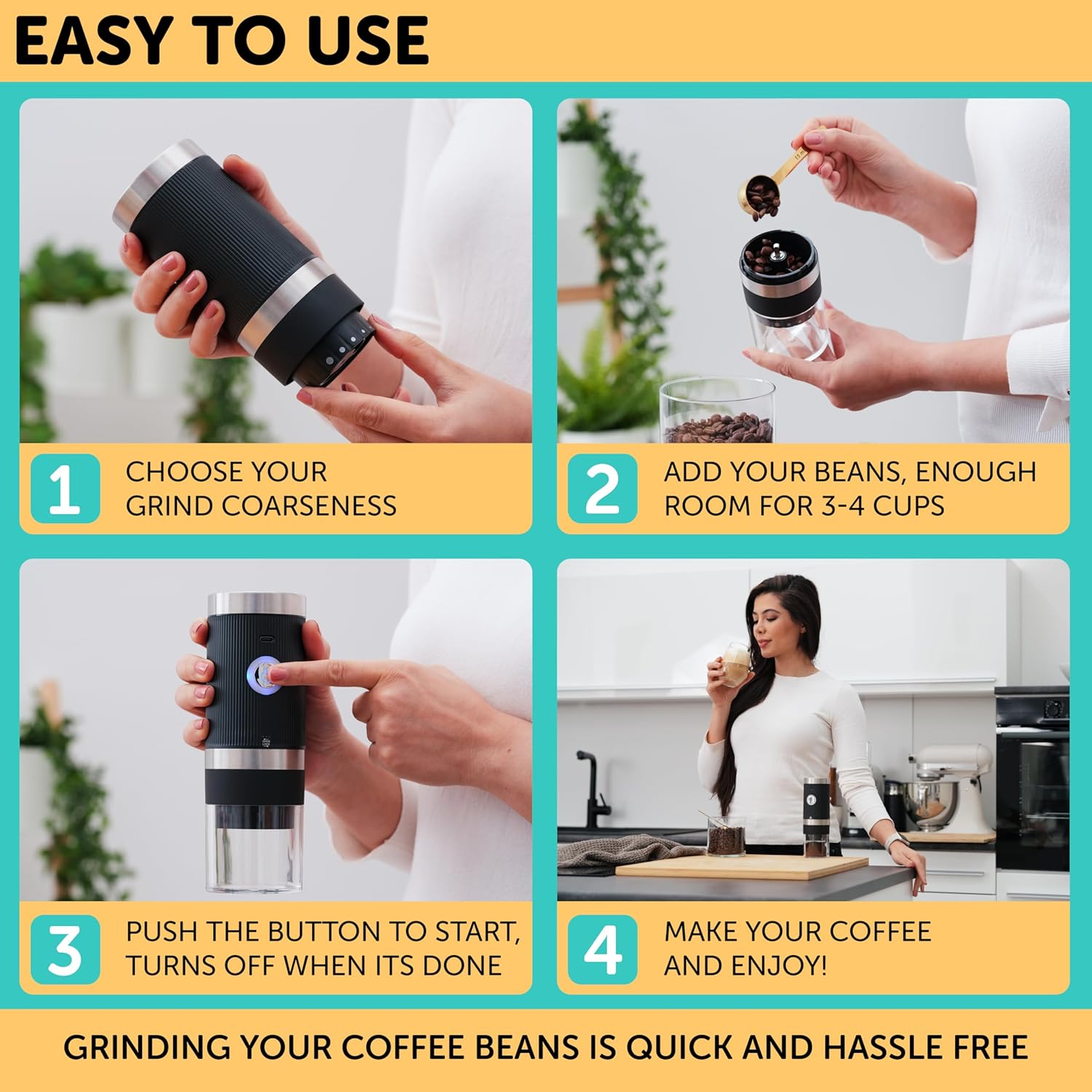 EASY TO USE

1 CHOOSE YOUR GRIND COARSENESS

2 ADD YOUR BEANS, ENOUGH ROOM FOR 3-4 CUPS

3 PUSH THE BUTTON TO START, TURNS OFF WHEN ITS DONE

4 MAKE YOUR COFFEE AND ENJOY!

GRINDING YOUR COFFEE BEANS IS QUICK AND HASSLE FREE