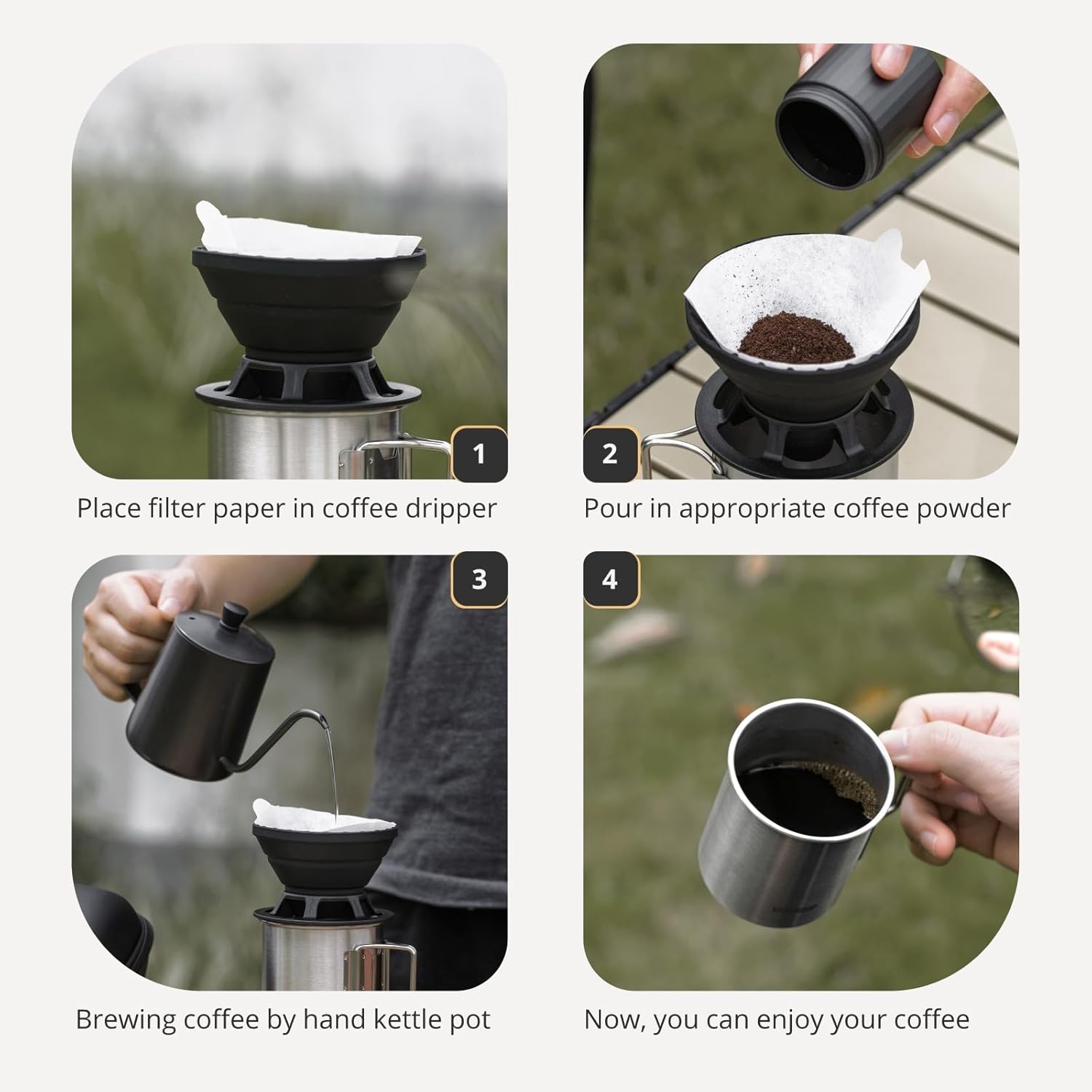 1

Place filter paper in coffee dripper

2

Pour in appropriate coffee powder

3

Brewing coffee by hand kettle pot

4

Now, you can enjoy your coffee