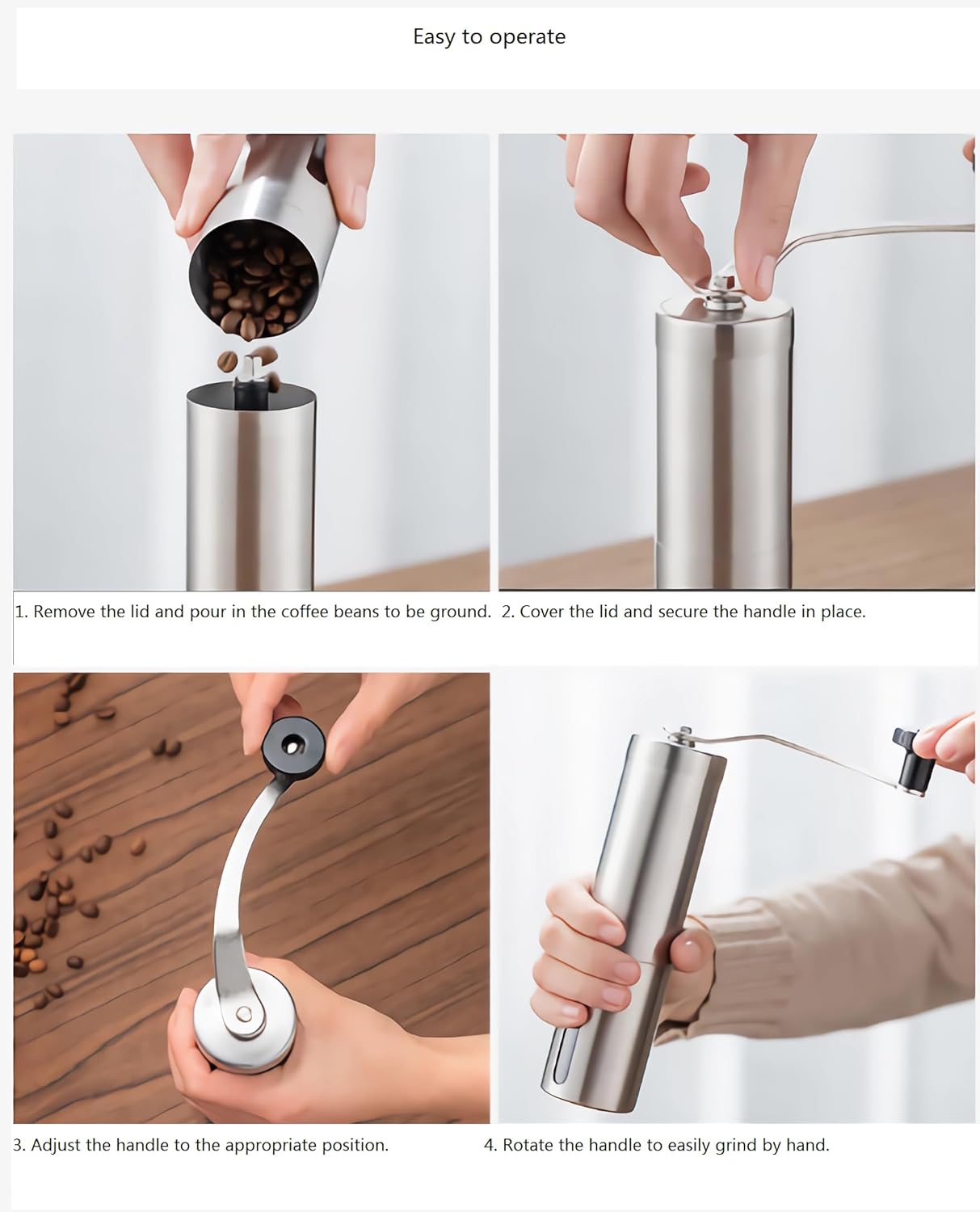 Easy to operate

1. Remove the lid and pour in the coffee beans to be ground.

2. Cover the lid and secure the handle in place.

3. Adjust the handle to the appropriate position.

4. Rotate the handle to easily grind by hand.