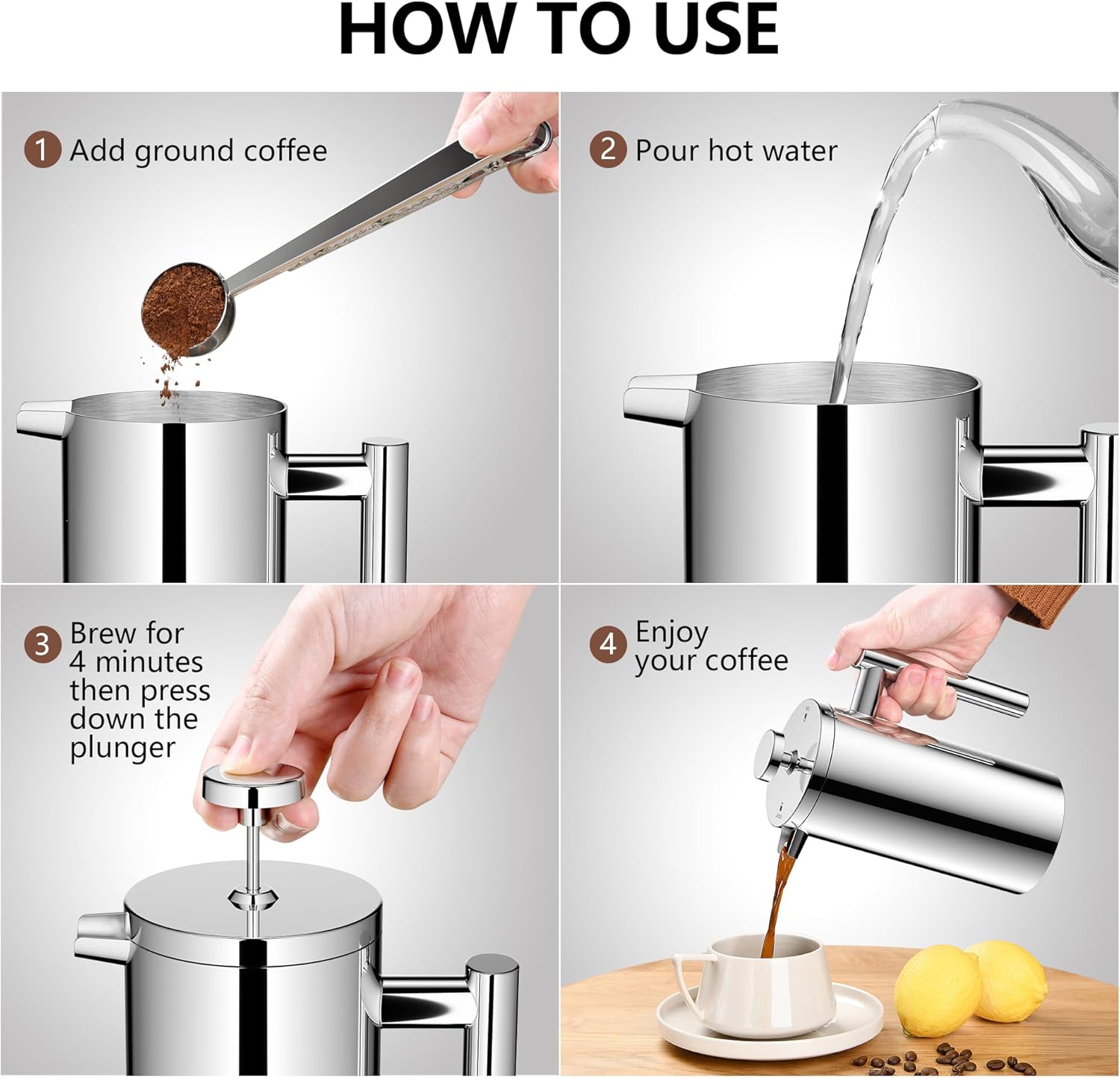 HOW TO USE

1 Add ground coffee

2 Pour hot water

3 Brew for 4 minutes then press down the plunger

4 Enjoy your coffee