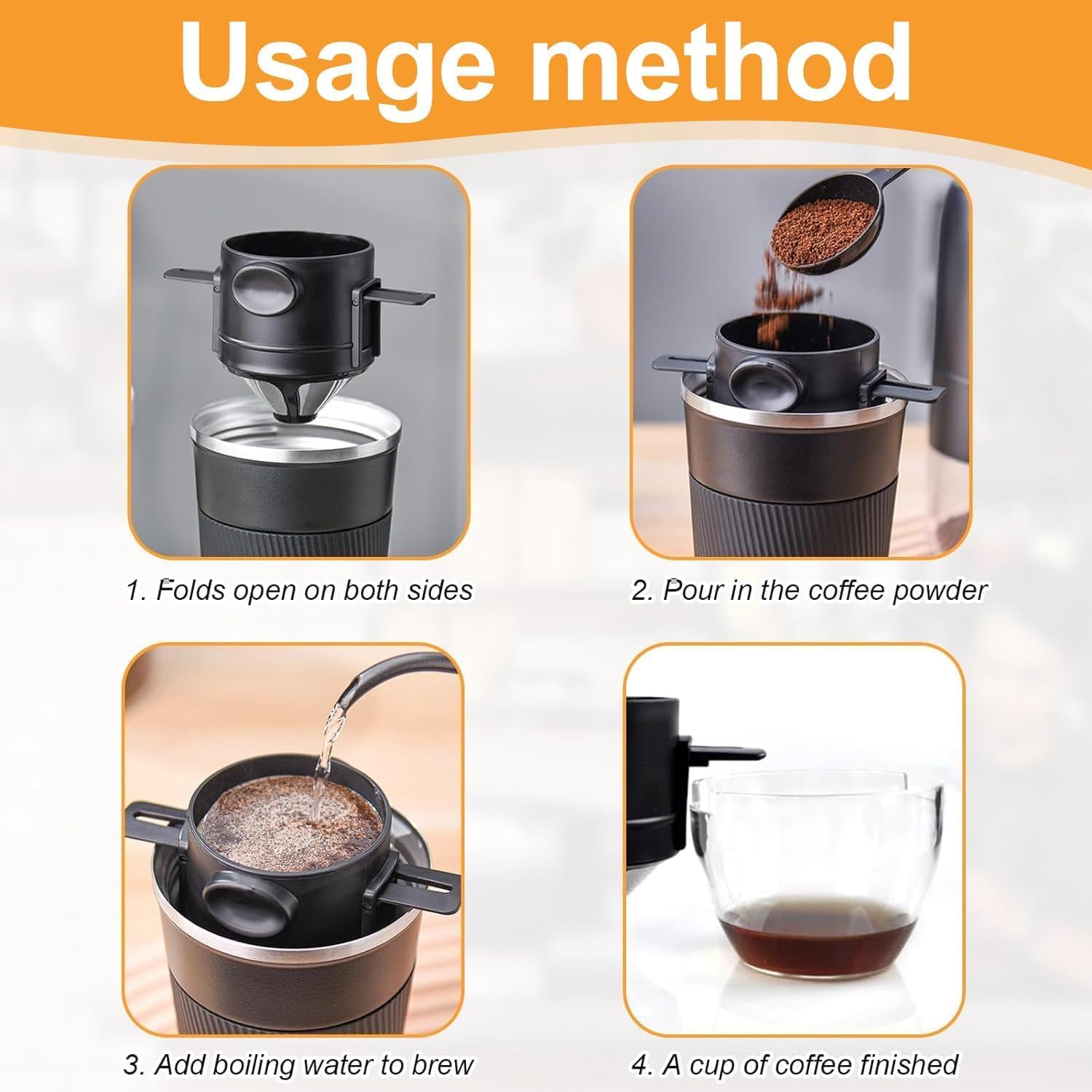 Usage method

1. Folds open on both sides

2. Pour in the coffee powder

3. Add boiling water to brew

4. A cup of coffee finished