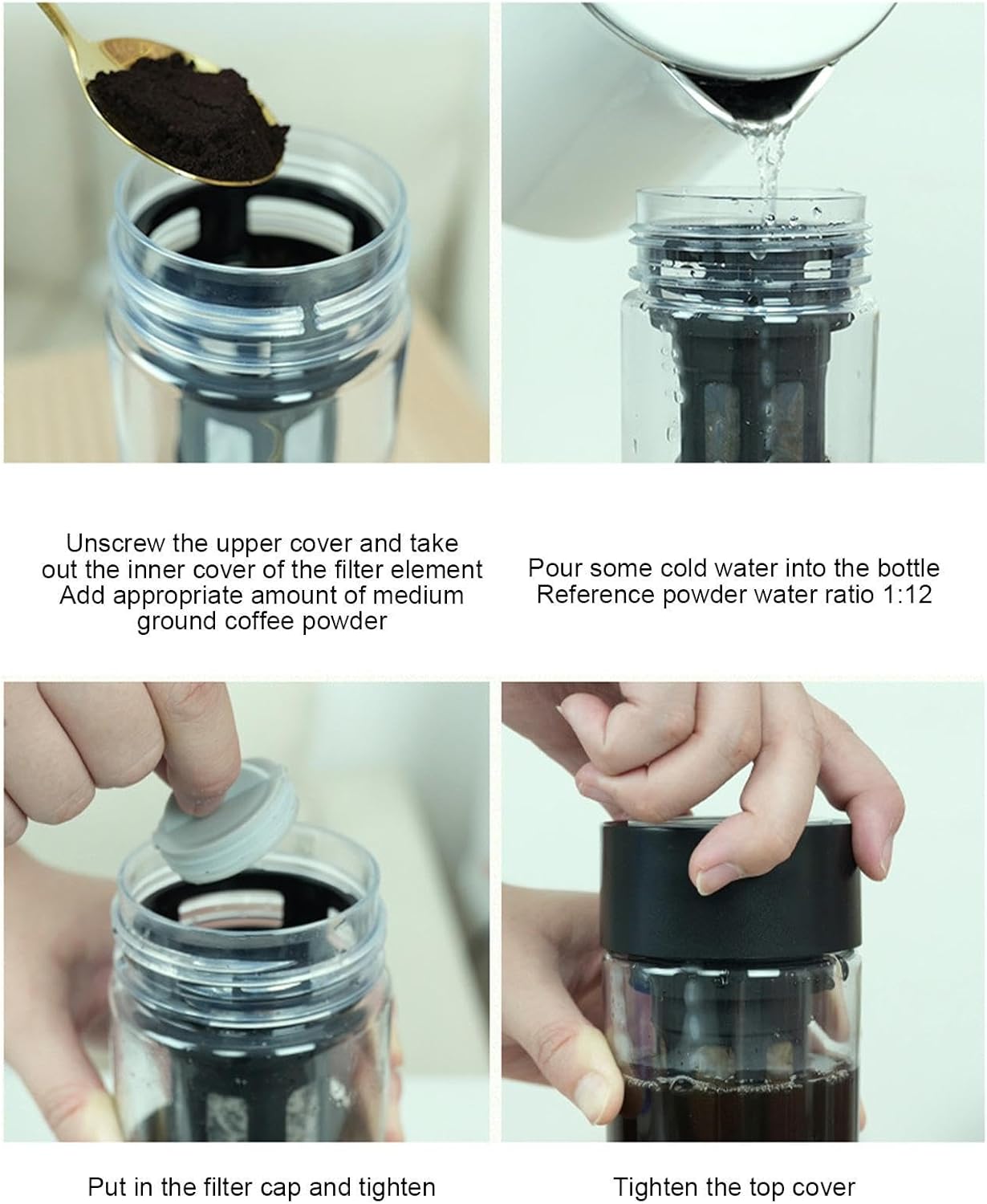 Unscrew the upper cover and take out the inner cover of the filter element
Add appropriate amount of medium ground coffee powder

Pour some cold water into the bottle
Reference powder water ratio 1:12

Put in the filter cap and tighten

Tighten the top cover