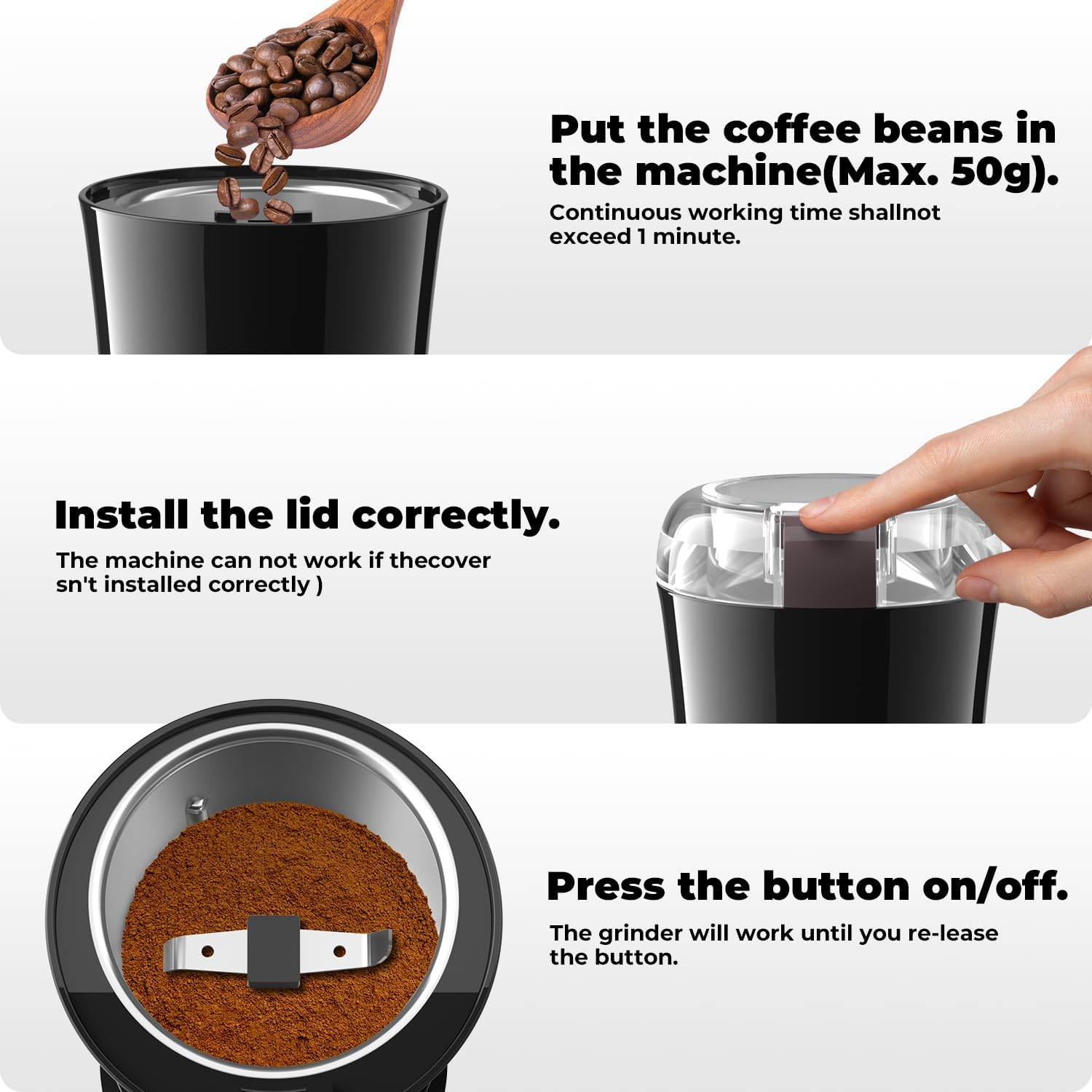 Put the coffee beans in the machine(Max. 50g).

Continuous working time shallnot exceed 1 minute.

Install the lid correctly.

The machine can not work if thecover sn't installed correctly )

Press the button on/off.

The grinder will work until you re-lease the button.