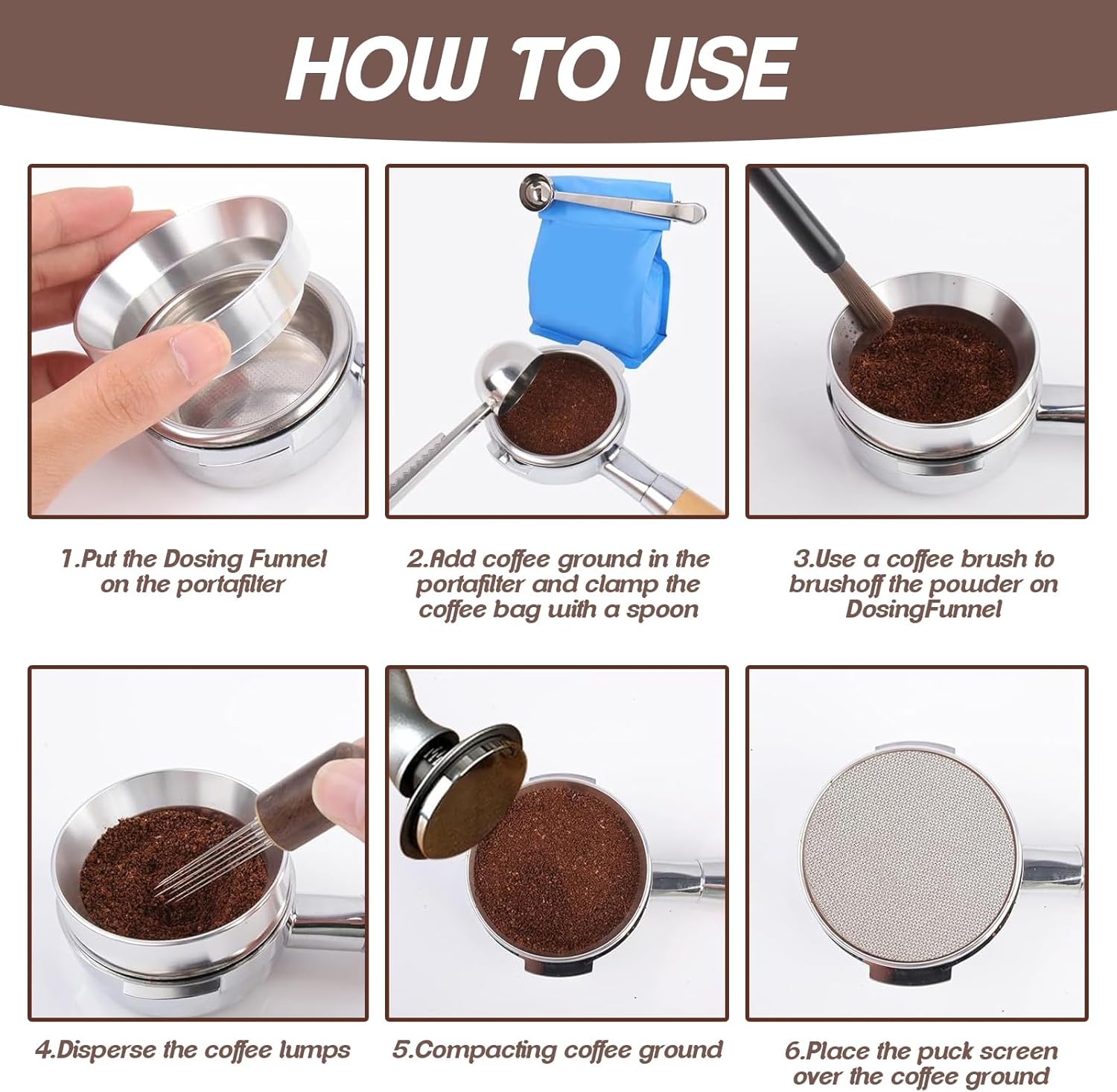 HOW TO USE

1.Put the Dosing Funnel on the portafilter

2.Add coffee ground in the portafilter and clamp the coffee bag with a spoon

3.Use a coffee brush to brushoff the powder on DosingFunnel

4.Disperse the coffee lumps

5.Compacting coffee ground

6.Place the puck screen over the coffee ground