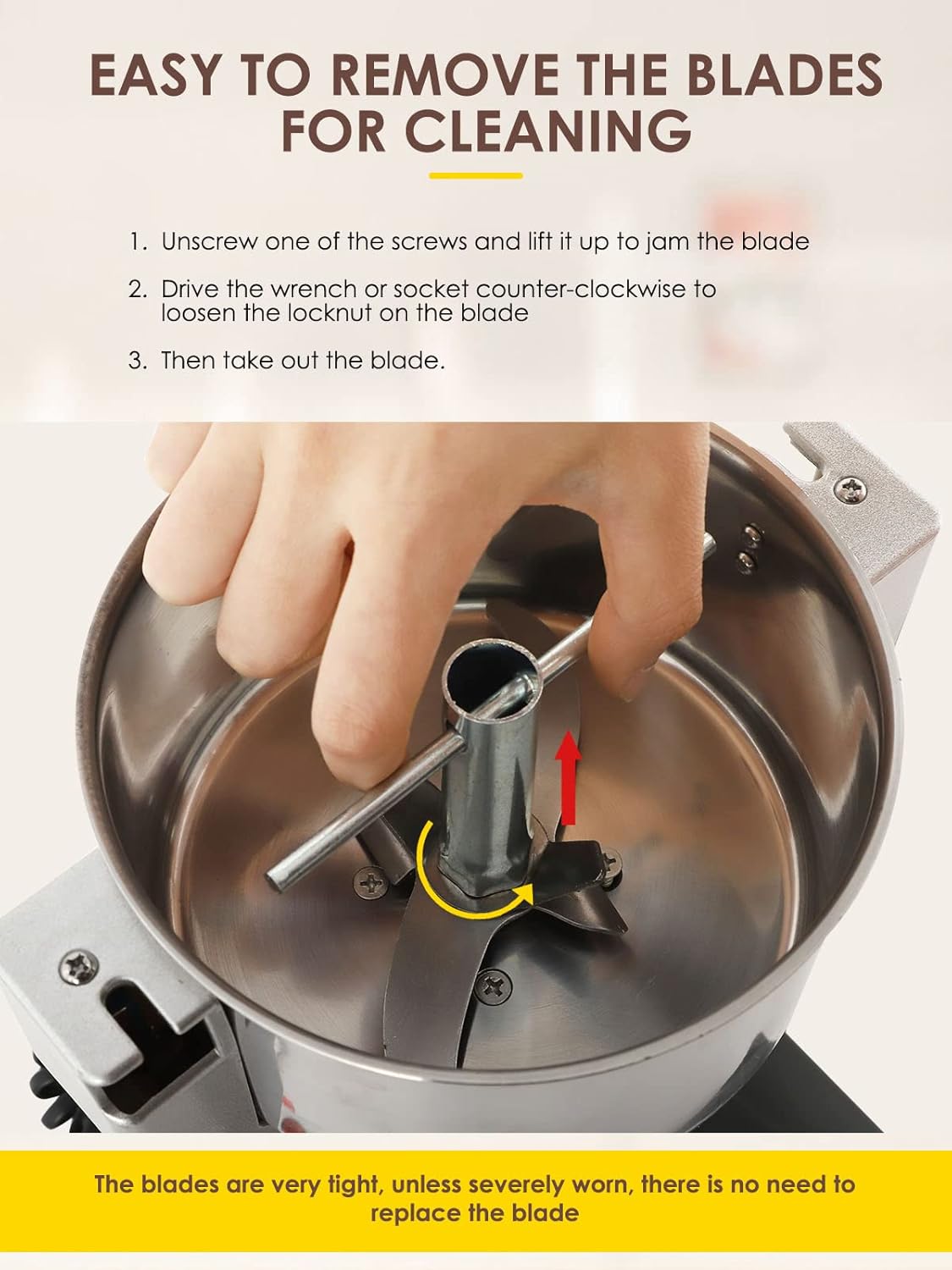 EASY TO REMOVE THE BLADES FOR CLEANING

1. Unscrew one of the screws and lift it up to jam the blade

2. Drive the wrench or socket counter-clockwise to loosen the locknut on the blade

3. Then take out the blade.

The blades are very tight, unless severely worn, there is no need to replace the blade