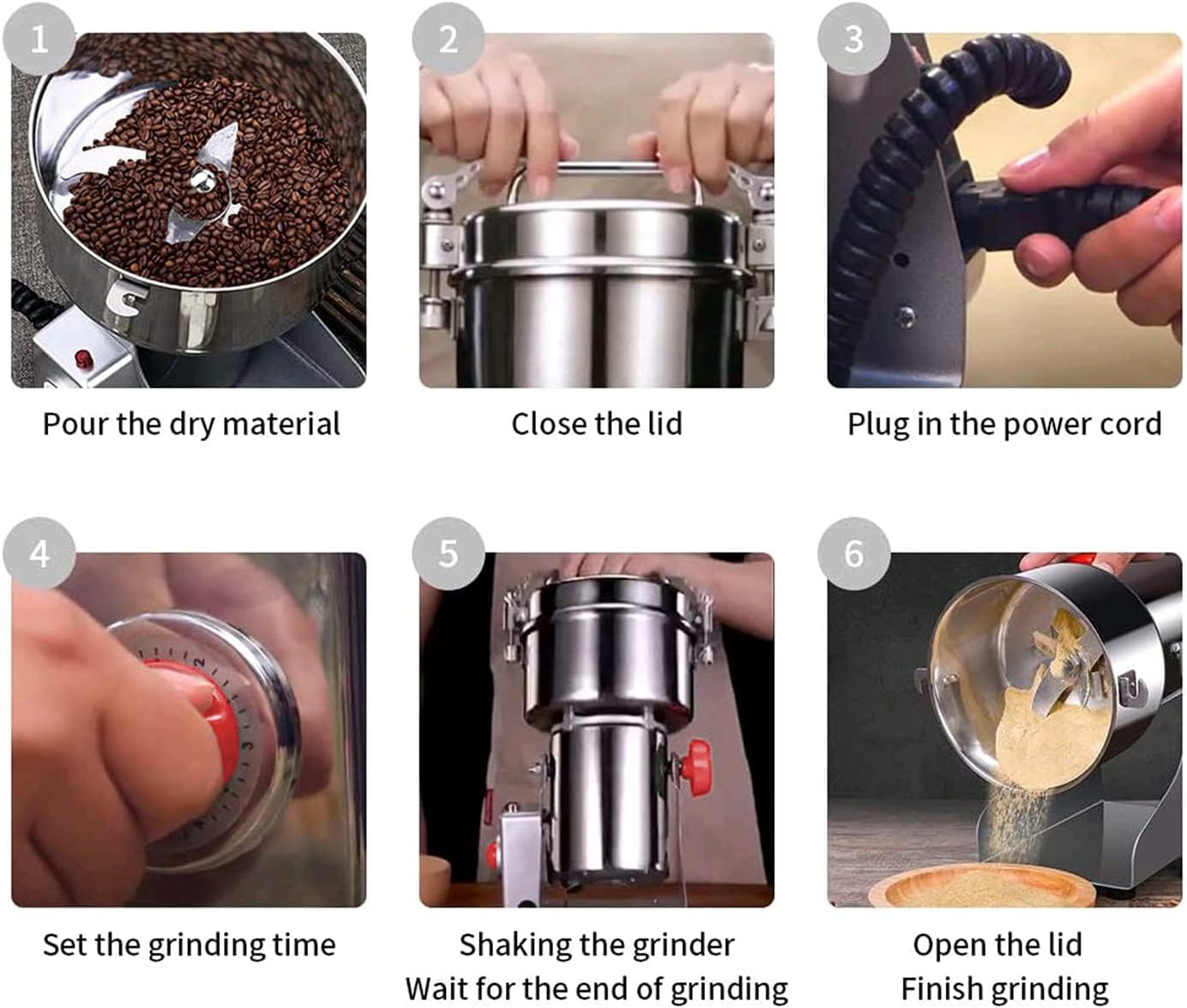 1

Pour the dry material

2

Close the lid

3

Plug in the power cord

4

Set the grinding time

5

Shaking the grinder
Wait for the end of grinding

6

Open the lid
Finish grinding