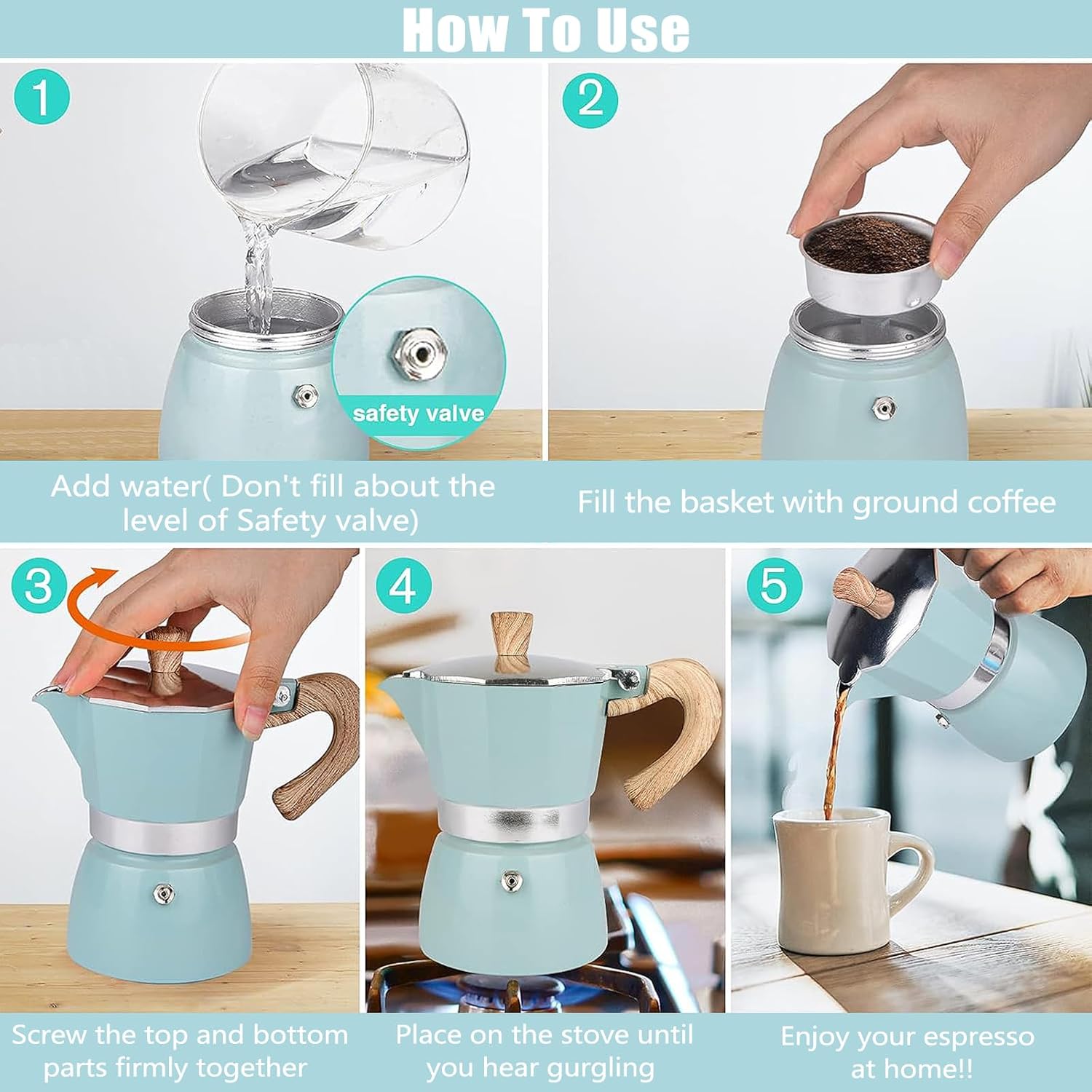 How To Use

1

safety valve

Add water( Don't fill about the level of Safety valve)

2

Fill the basket with ground coffee

3

Screw the top and bottom parts firmly together

4

Place on the stove until you hear gurgling

5

Enjoy your espresso at home!!