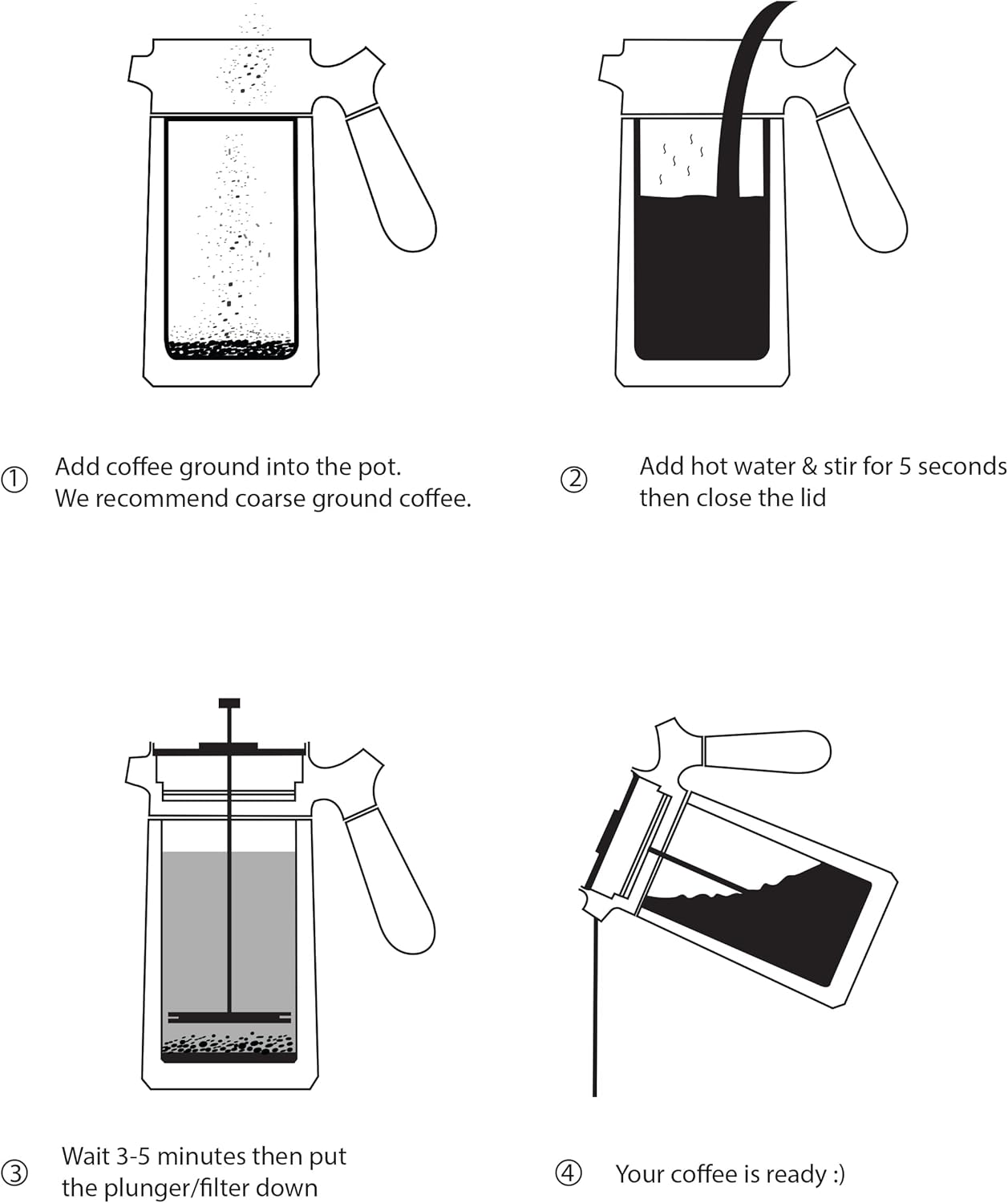 ① Add coffee ground into the pot.
We recommend coarse ground coffee.

② Add hot water & stir for 5 seconds
then close the lid

③ Wait 3-5 minutes then put
the plunger/filter down

④ Your coffee is ready :)