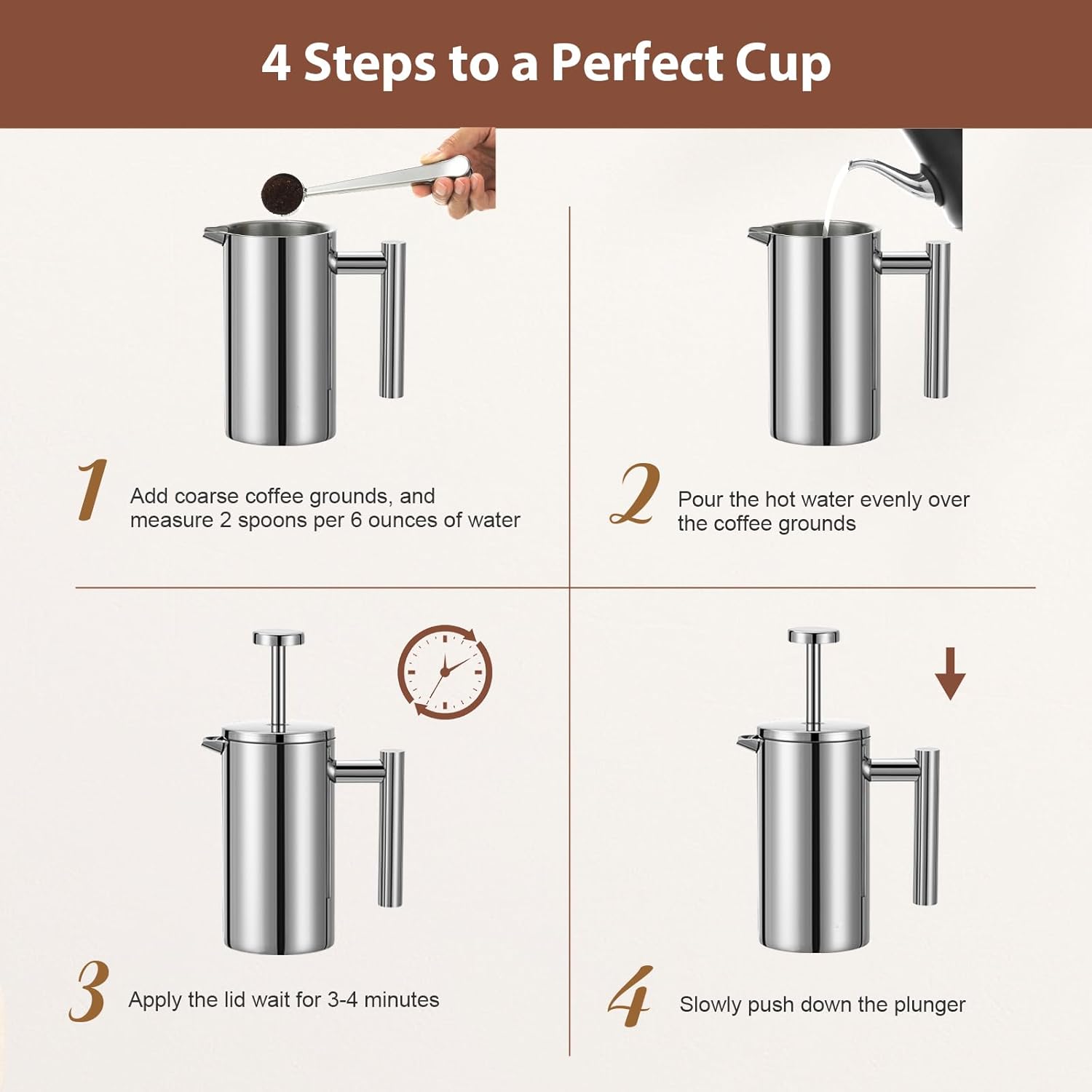 4 Steps to a Perfect Cup

1 Add coarse coffee grounds, and measure 2 spoons per 6 ounces of water

2 Pour the hot water evenly over the coffee grounds

3 Apply the lid wait for 3-4 minutes

4 Slowly push down the plunger