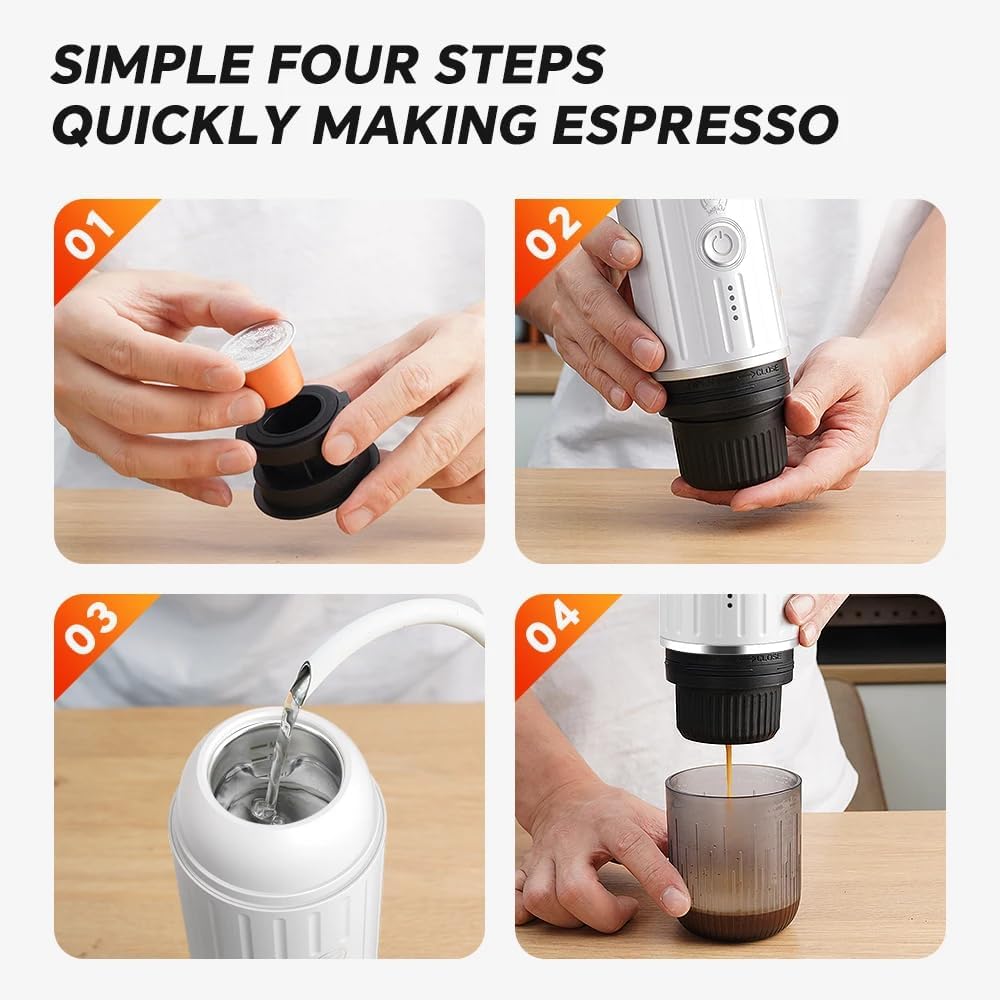 SIMPLE FOUR STEPS
QUICKLY MAKING ESPRESSO

01

02

CLOSE

03

04

CLOSE