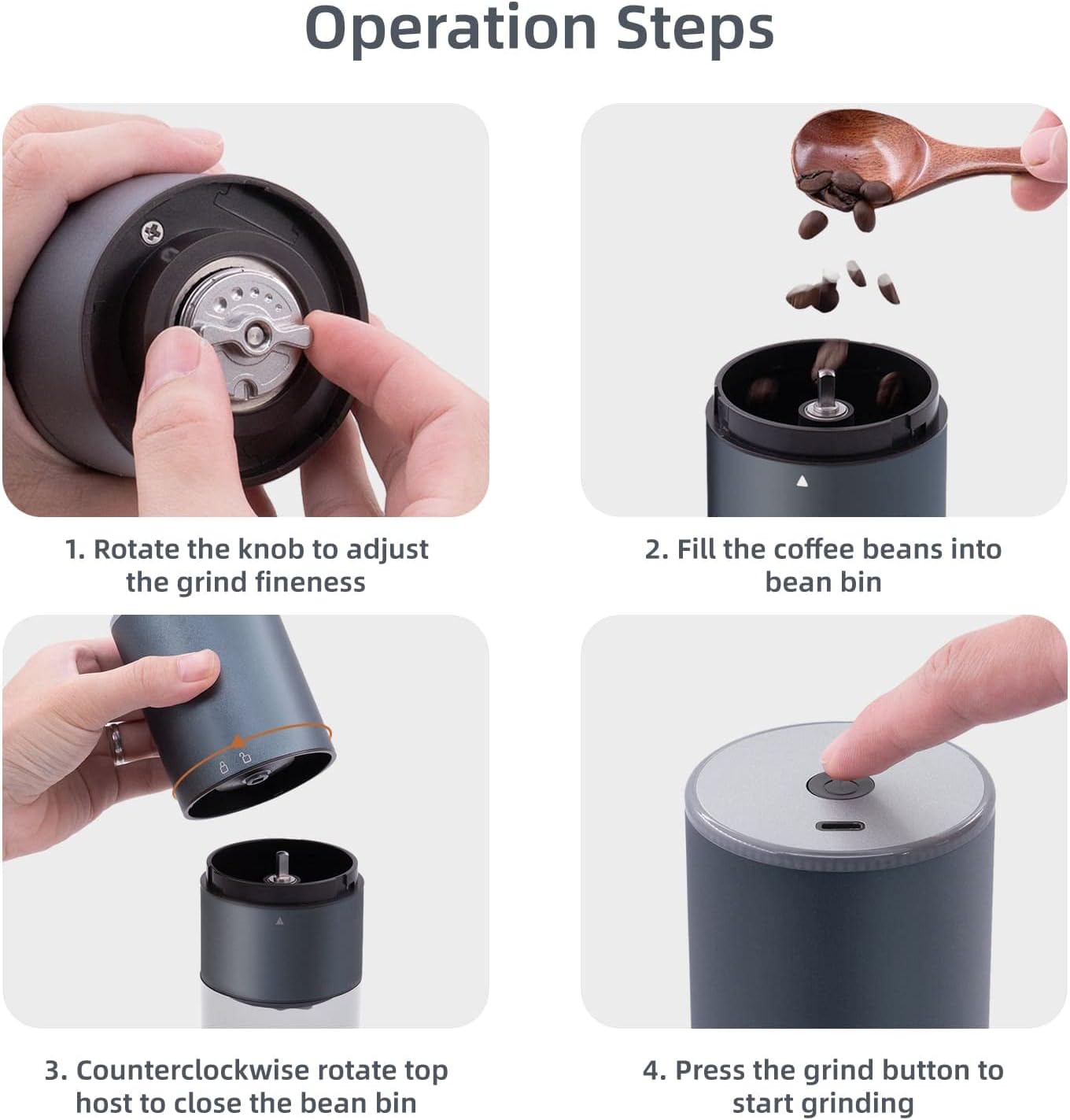 Operation Steps

1. Rotate the knob to adjust the grind fineness

2. Fill the coffee beans into bean bin

3. Counterclockwise rotate top host to close the bean bin

4. Press the grind button to start grinding