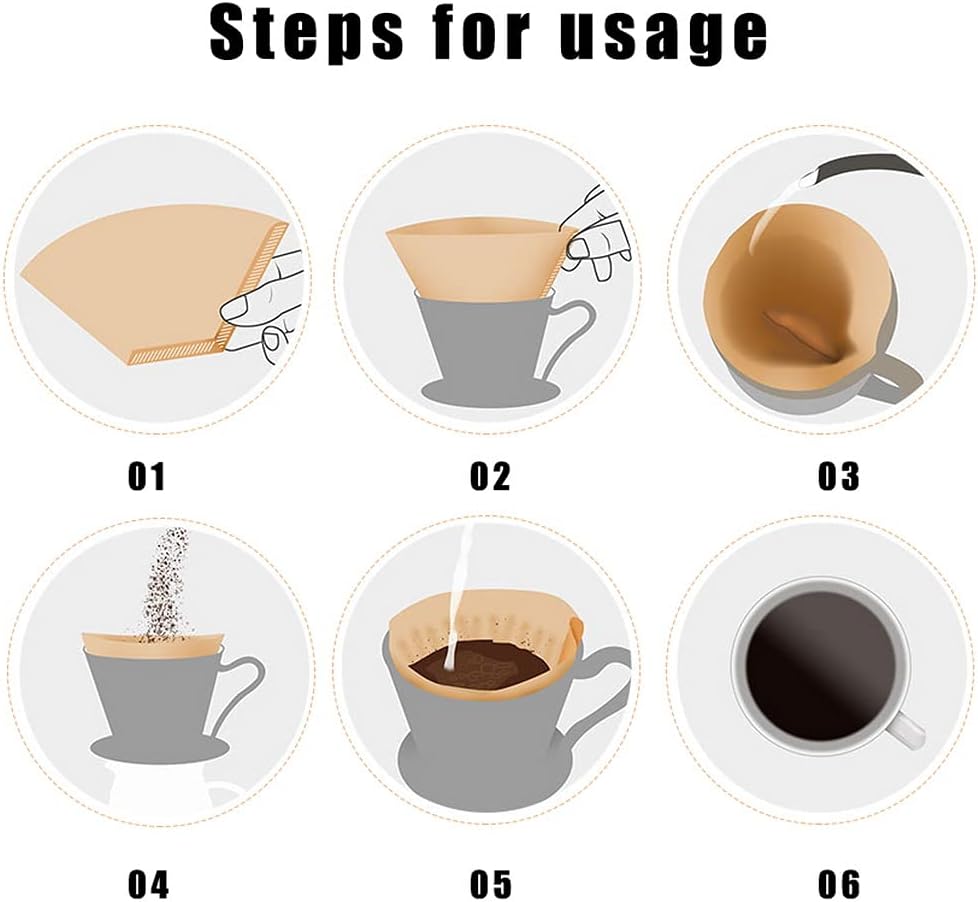 Steps for usage

01

02

03

04

05

06