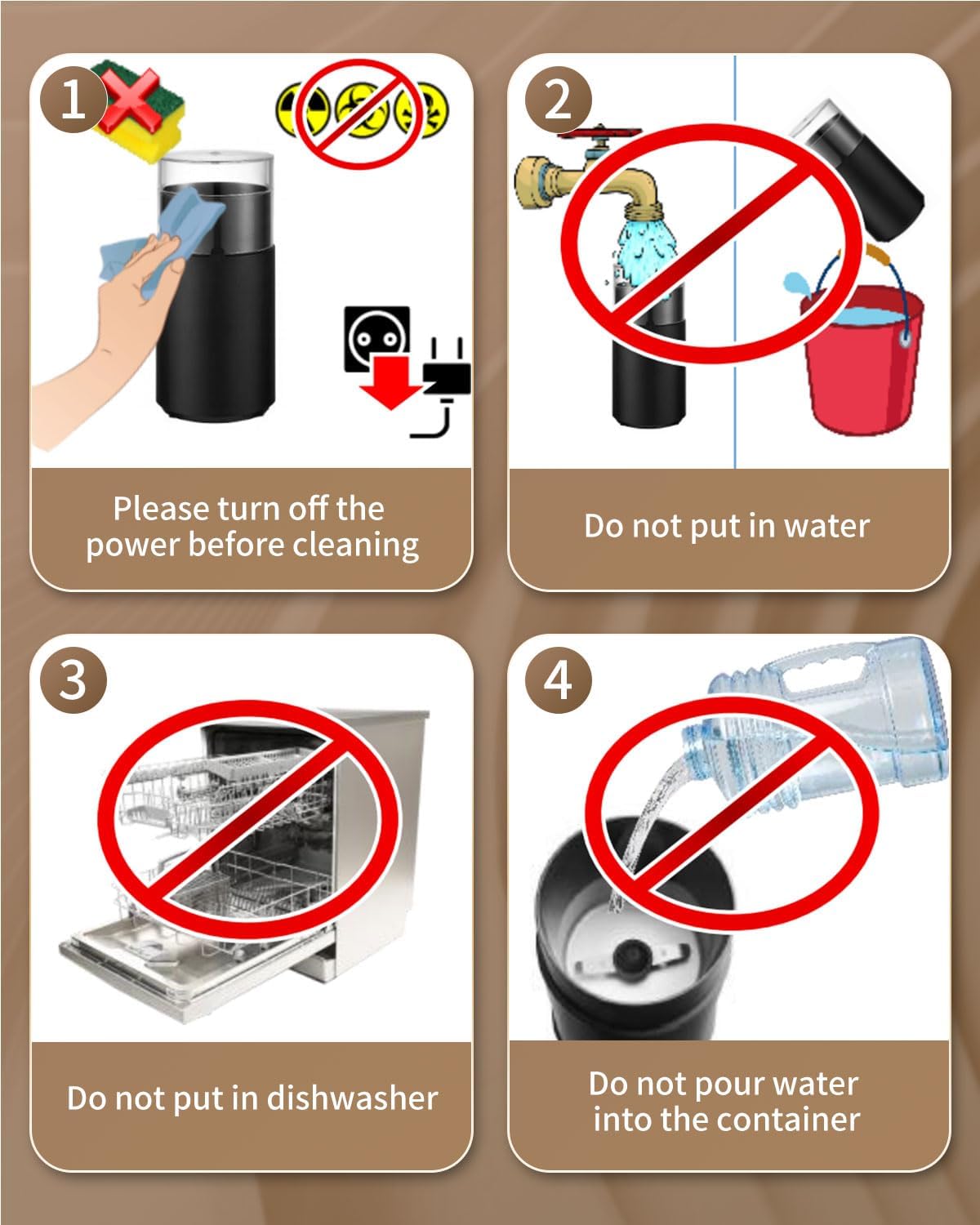 1

Please turn off the power before cleaning

2

Do not put in water

3

Do not put in dishwasher

4

Do not pour water into the container